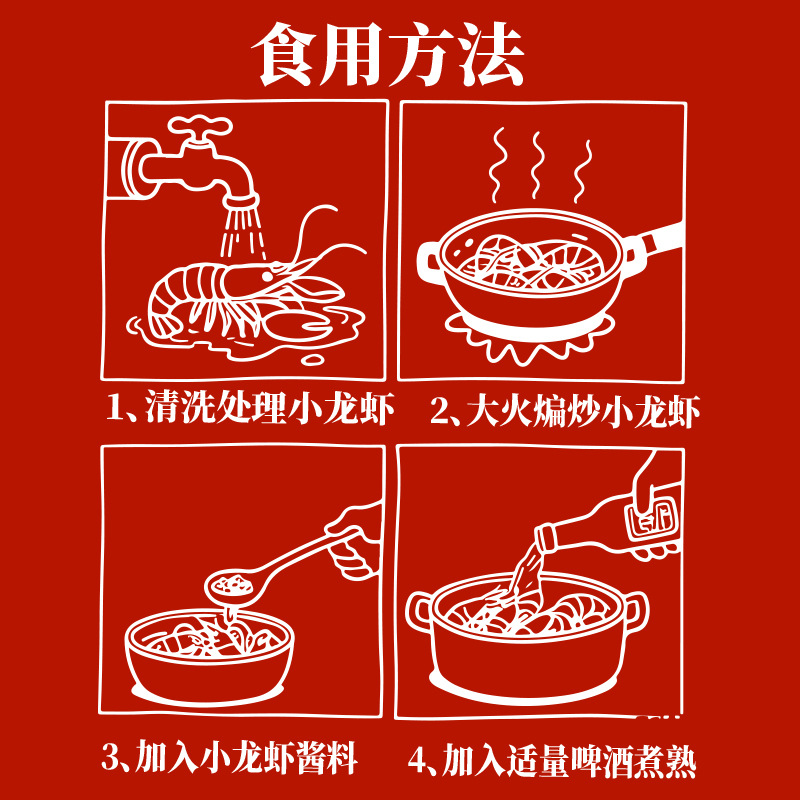 食用方法

1、清洗处理小龙虾

2、大火煸炒小龙虾

3、加入小龙虾酱料

4、加入适量啤酒煮熟