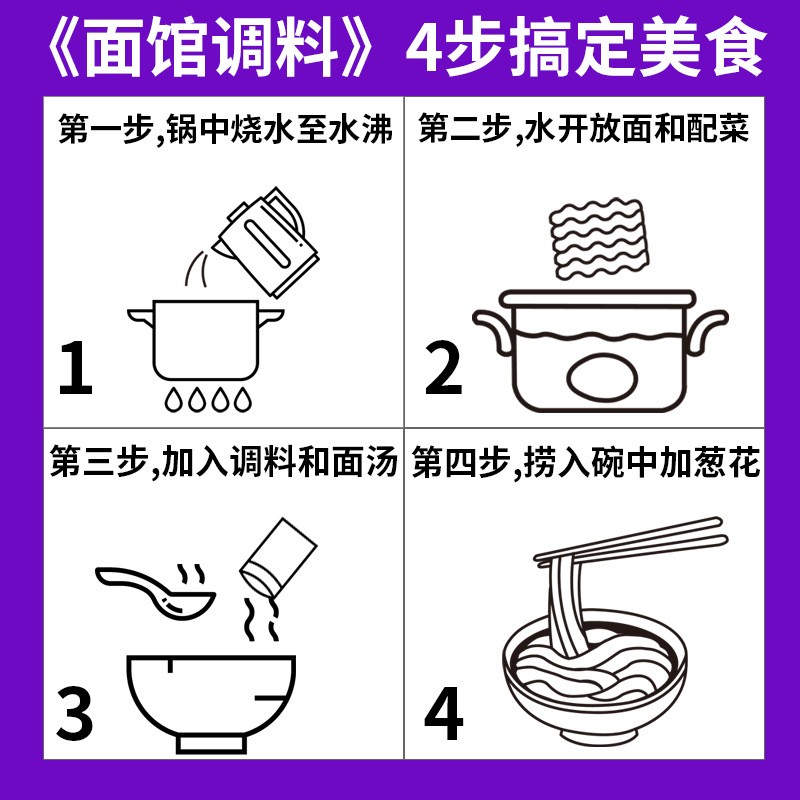 《面馆调料》4步搞定美食

第一步,锅中烧水至水沸

1

第二步,水开放面和配菜

2

第三步,加入调料和面汤

3

第四步,捞入碗中加葱花

4