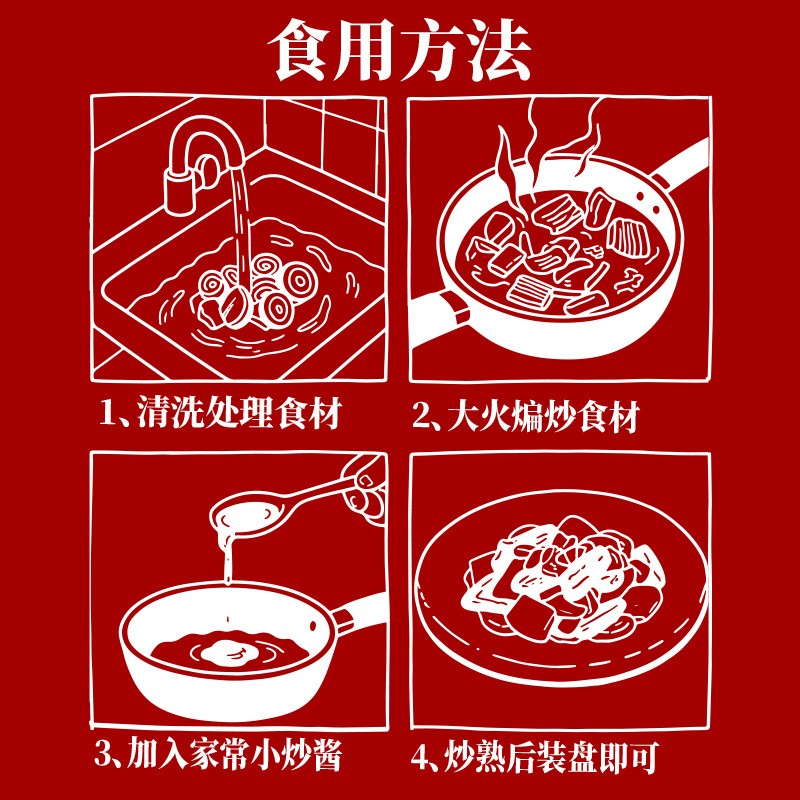 食用方法

1、清洗处理食材

2、大火煸炒食材

3、加入家常小炒酱

4、炒熟后装盘即可