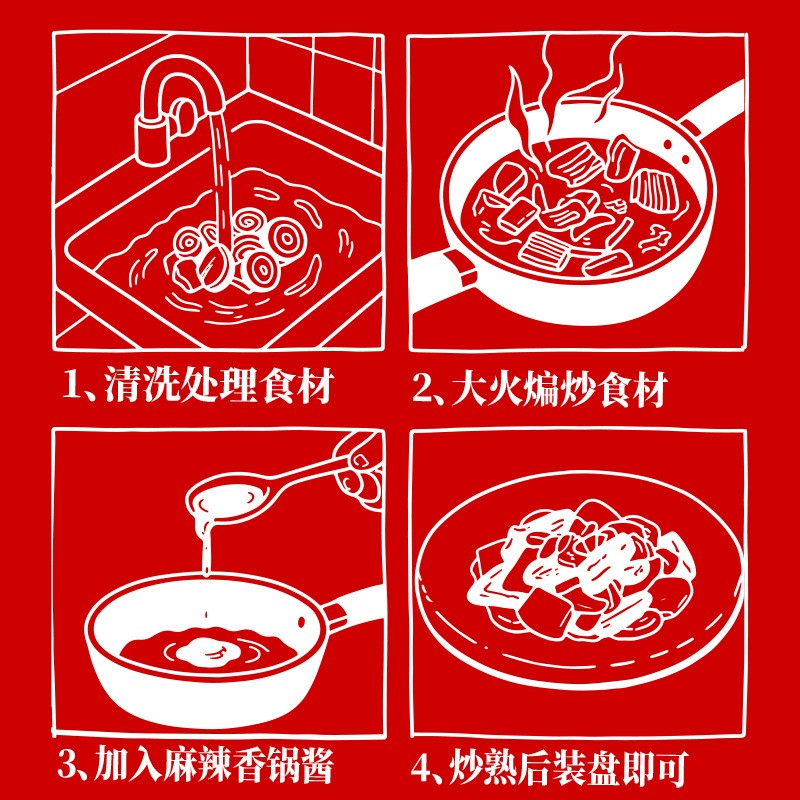 1、清洗处理食材

2、大火煸炒食材

3、加入麻辣香锅酱

4、炒熟后装盘即可